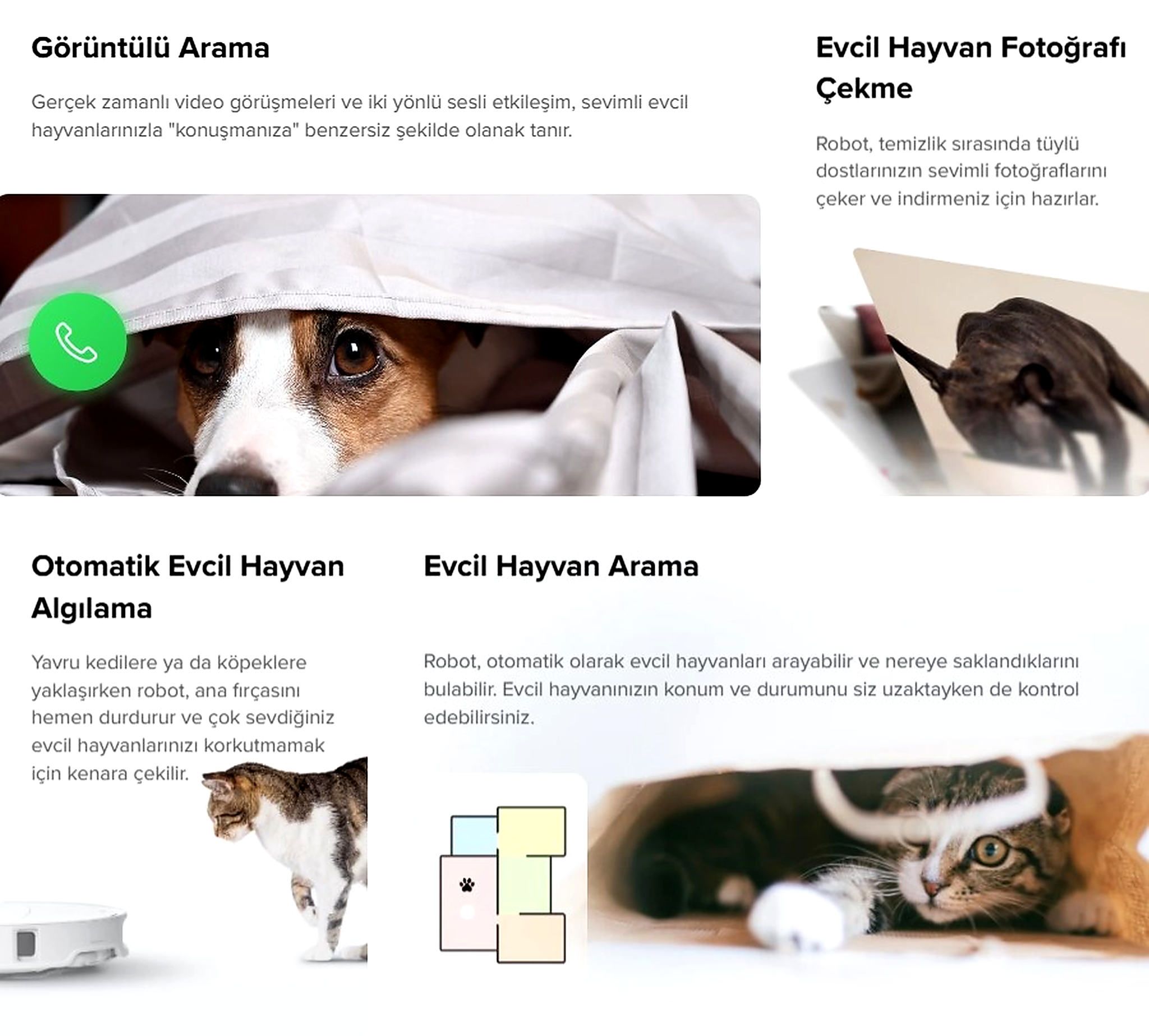 Görüntülü Arama

Gerçek zamanlı video görüşmeleri ve iki yönlü sesli etkileşim, sevimli evcil hayvanlarınızla "konuşmanıza" benzersiz şekilde olanak tanır.

Evcil Hayvan Fotoğrafı Çekme

Robot, temizlik sırasında tüylü dostlarınızın sevimli fotoğraflarını çeker ve indirmeniz için hazırlar.

Otomatik Evcil Hayvan Algılama

Yavru kedilere ya da köpeklere yaklaşırken robot, ana fırçasını hemen durdurur ve çok sevdiğiniz evcil hayvanlarınızı korkutmamak için kenara çekilir.

Evcil Hayvan Arama

Robot, otomatik olarak evcil hayvanları arayabilir ve nereye saklandıklarını bulabilir. Evcil hayvanınızın konum ve durumunu siz uzaktayken de kontrol edebilirsiniz.